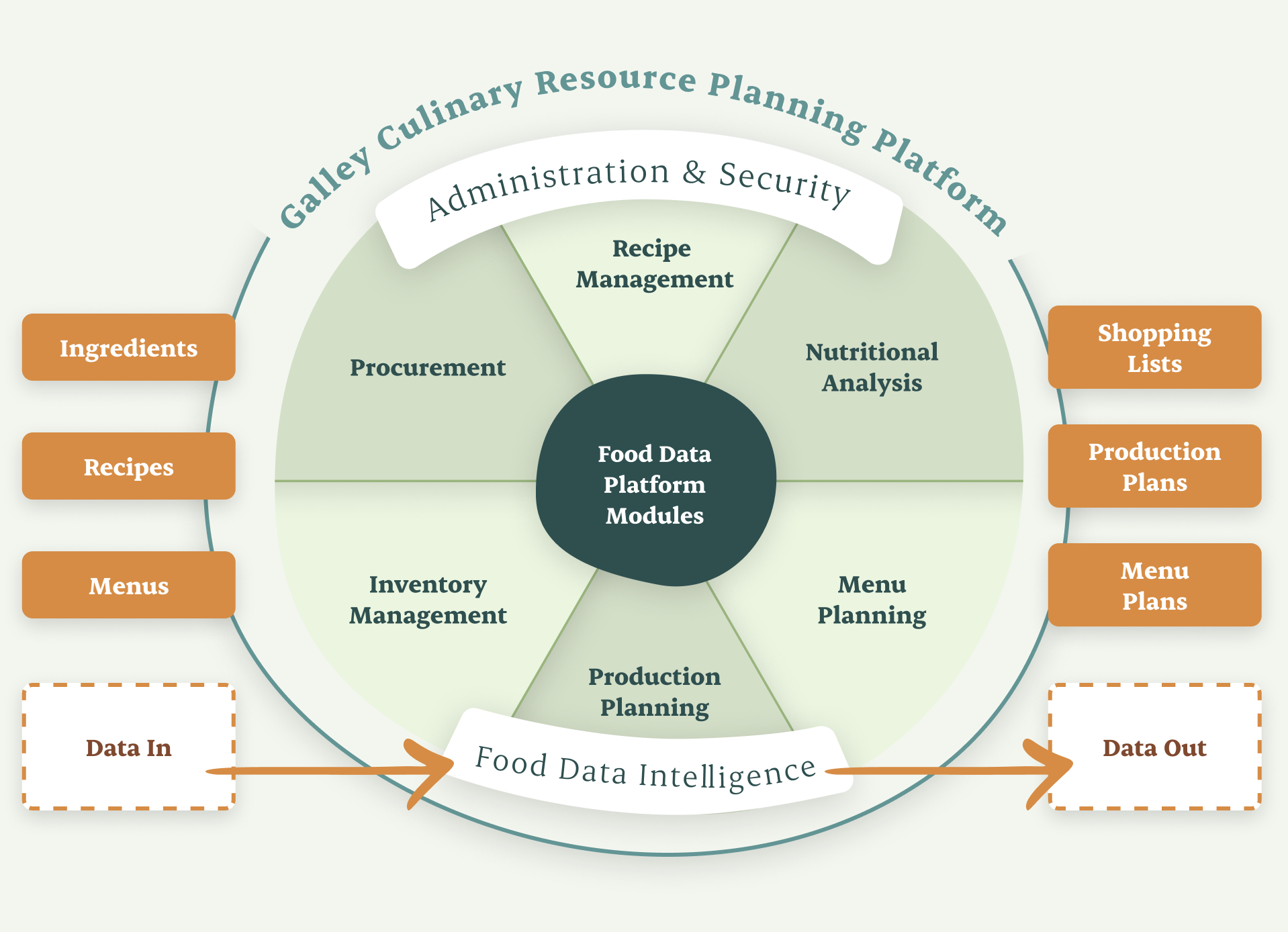 Galley Culinary Resource Planning Platform

Administration & Security

Ingredients

Recipes

Menus

Data In

Recipe Management

Procurement

Nutritional Analysis

Food Data Platform Modules

Inventory Management

Menu Planning

Production Planning

Food Data Intelligence

Shopping Lists

Production Plans

Menu Plans

Data Out